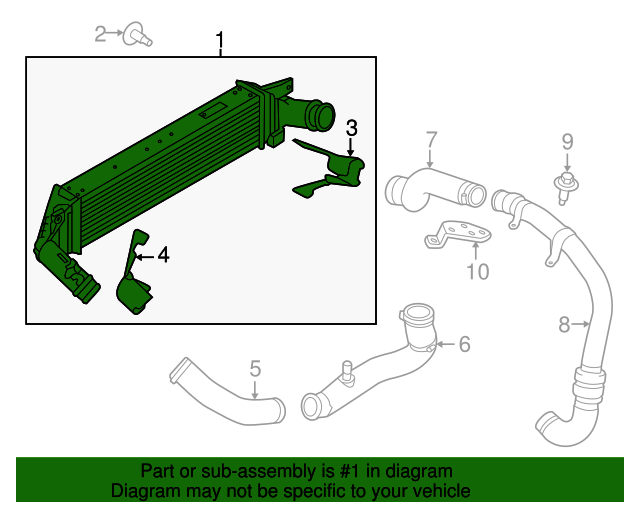 2
1
3
7
9
4
10
8
6
5

Part or sub-assembly is #1 in diagram
Diagram may not be specific to your vehicle