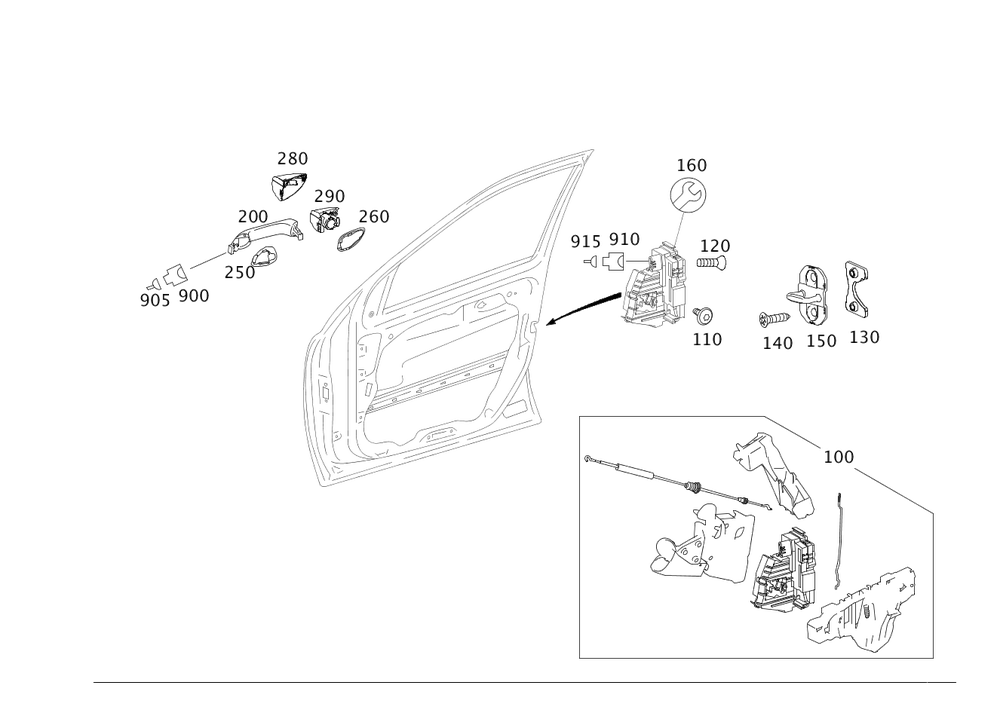 280
290
200
260
250
905
900
160
915
910
120
110
140
150
130
100