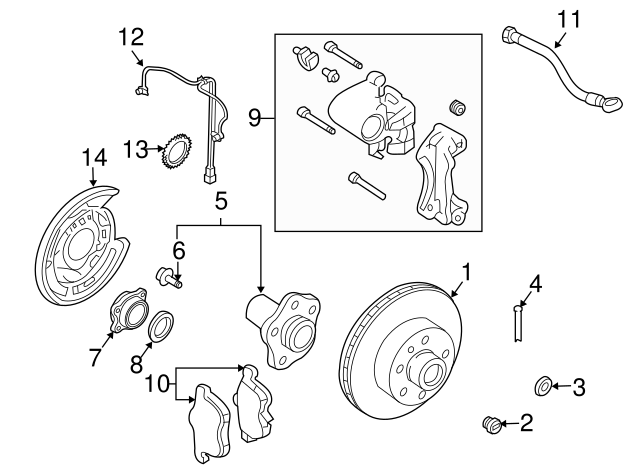 12
11
9
13
14
5
6
1
4
7
8
10
3
2