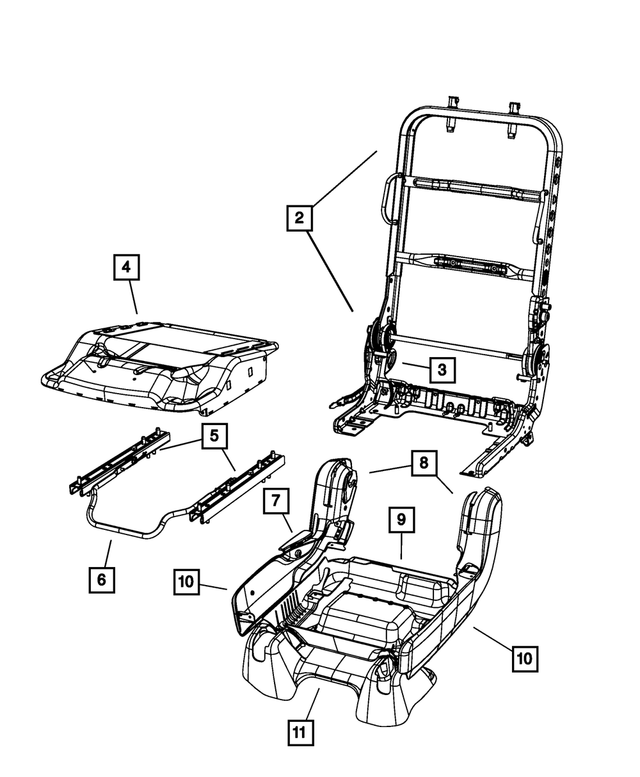 2
4
3
5
8
7
9
6
10
10
11