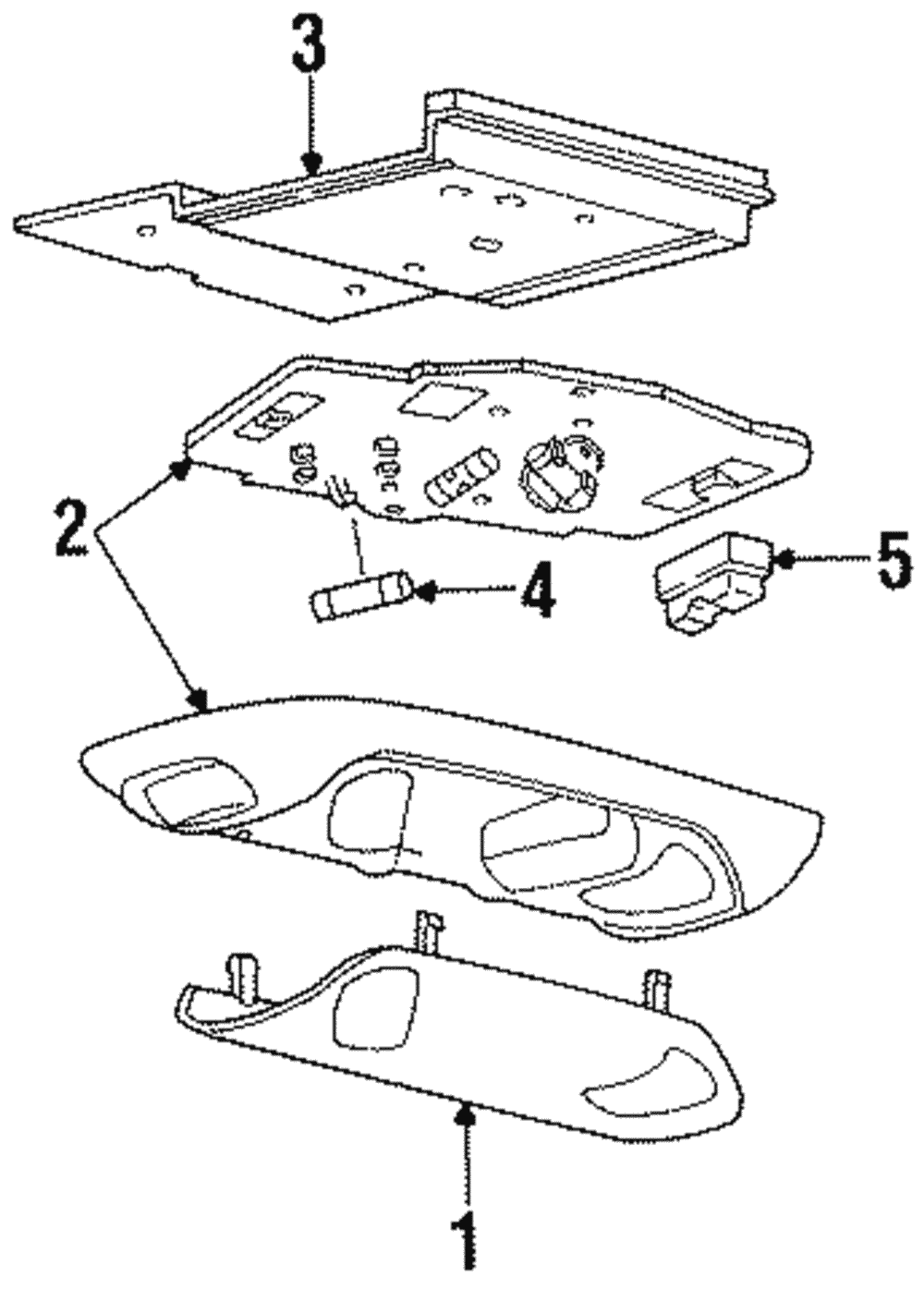 3
2
4
5
1