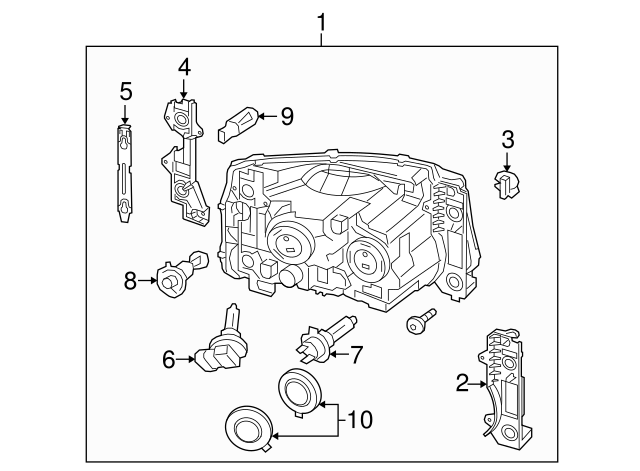 1
4
5
9
3
8
6
7
2
10