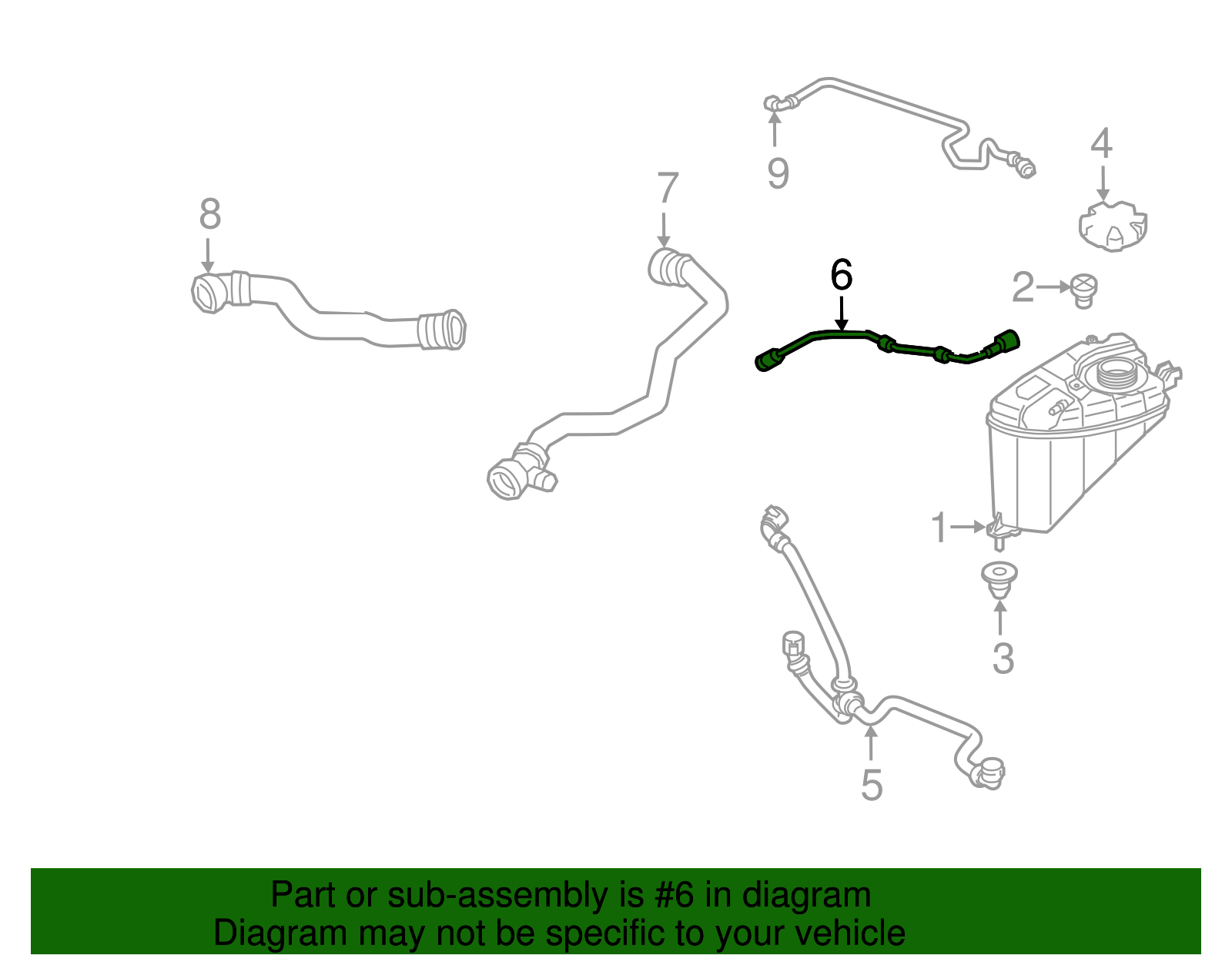 9
4
8
7
6
2
1
3
5

Part or sub-assembly is #6 in diagram
Diagram may not be specific to your vehicle