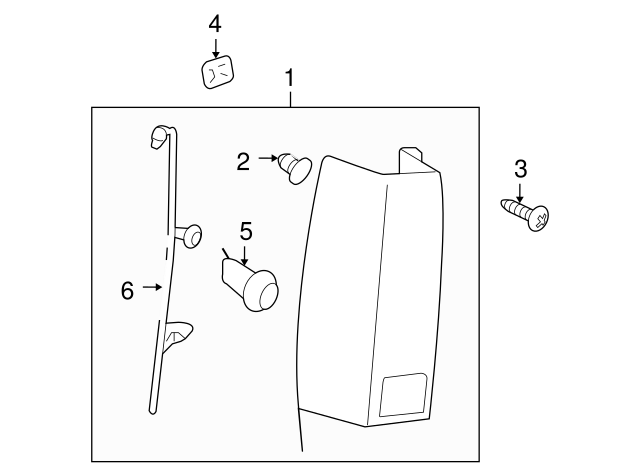 4
1
2
3
5
6