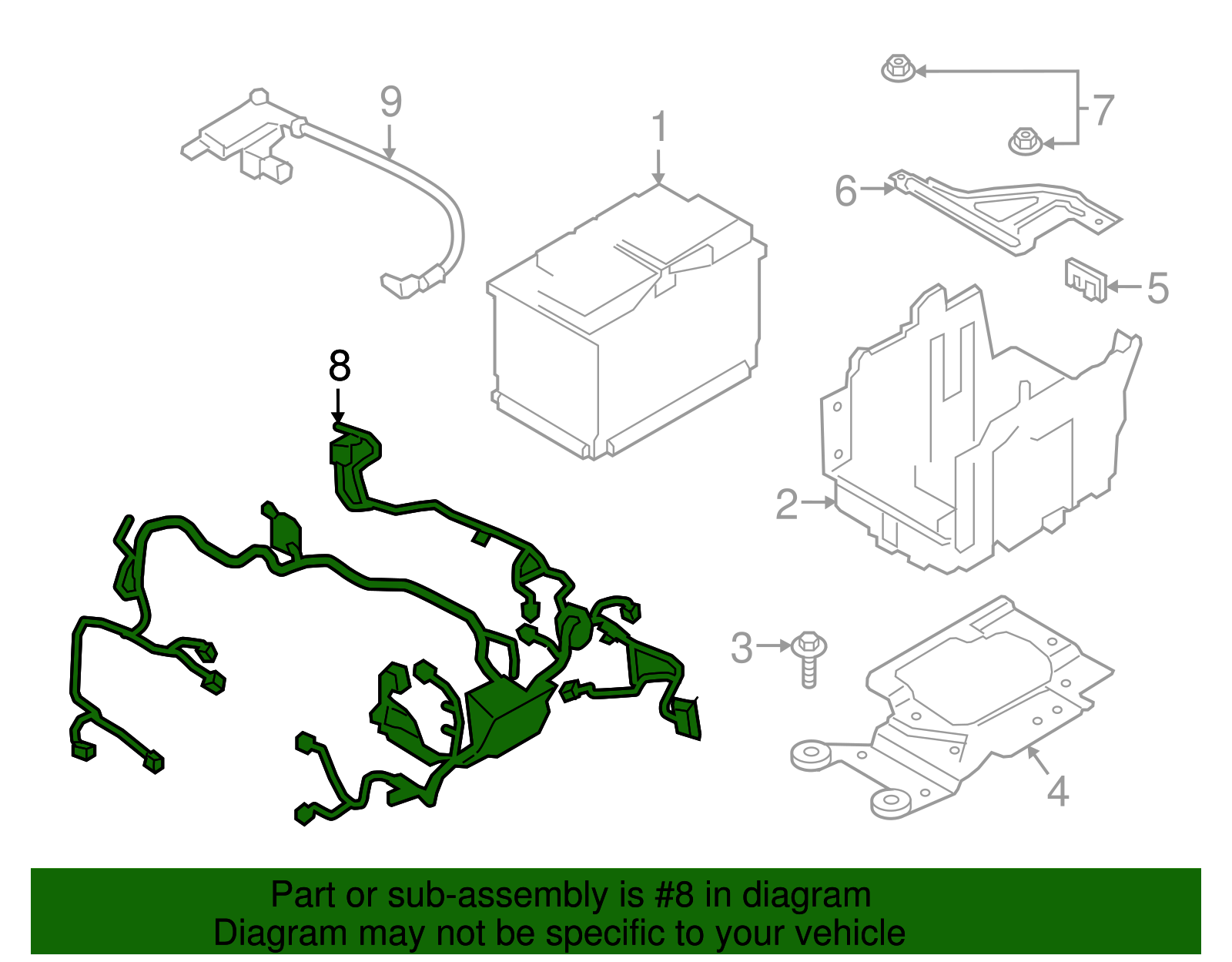 9
1
7
6
5
8
2
3
4

Part or sub-assembly is #8 in diagram
Diagram may not be specific to your vehicle