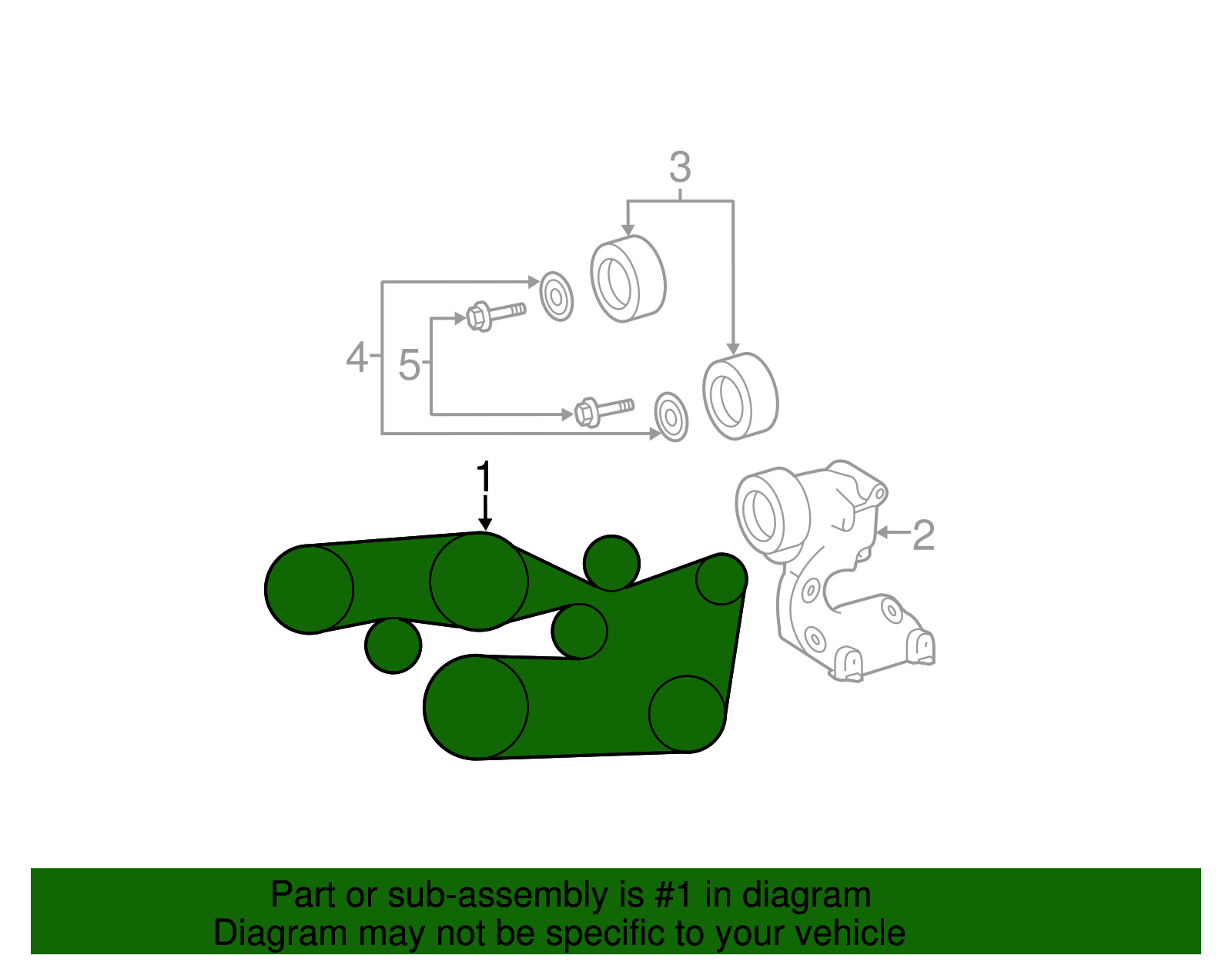 3

4

5

1

2

Part or sub-assembly is #1 in diagram
Diagram may not be specific to your vehicle