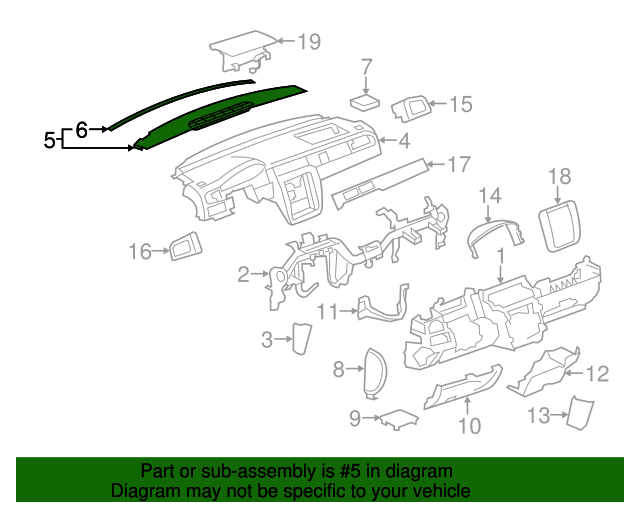 19
7
15
6
5
4
17
18
14
16
1
2
11
3
8
12
9
10
13

Part or sub-assembly is #5 in diagram
Diagram may not be specific to your vehicle