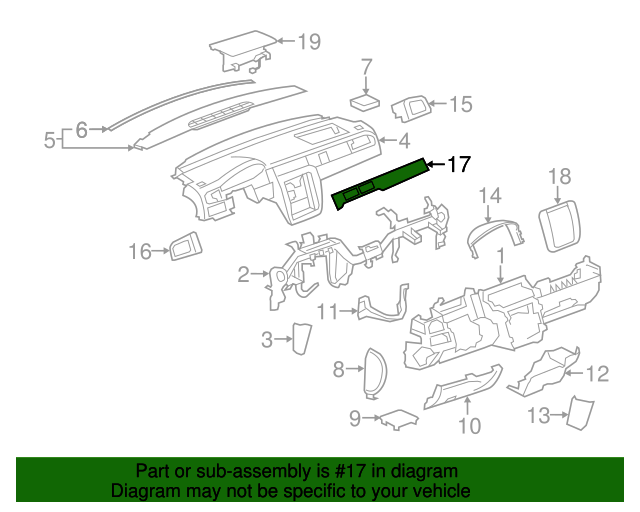 19
7
15
6
5
4
17
18
14
16
1
2
11
3
8
12
9
10
13

Part or sub-assembly is #17 in diagram
Diagram may not be specific to your vehicle