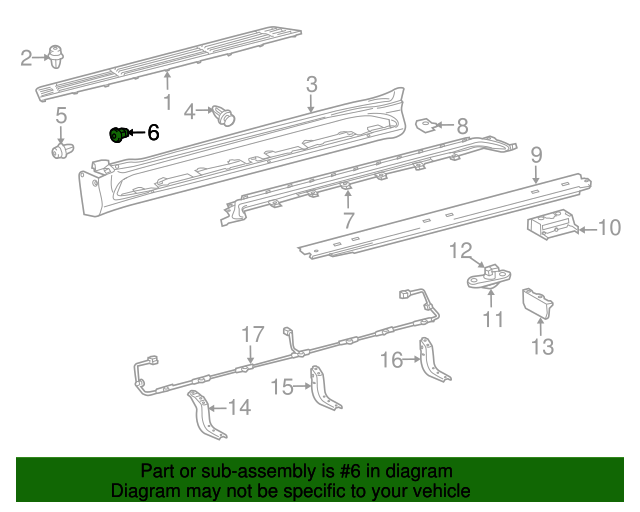 2
1
3
4
5
6
8
9
7
10
12
11
13
17
16
15
14

Part or sub-assembly is #6 in diagram
Diagram may not be specific to your vehicle