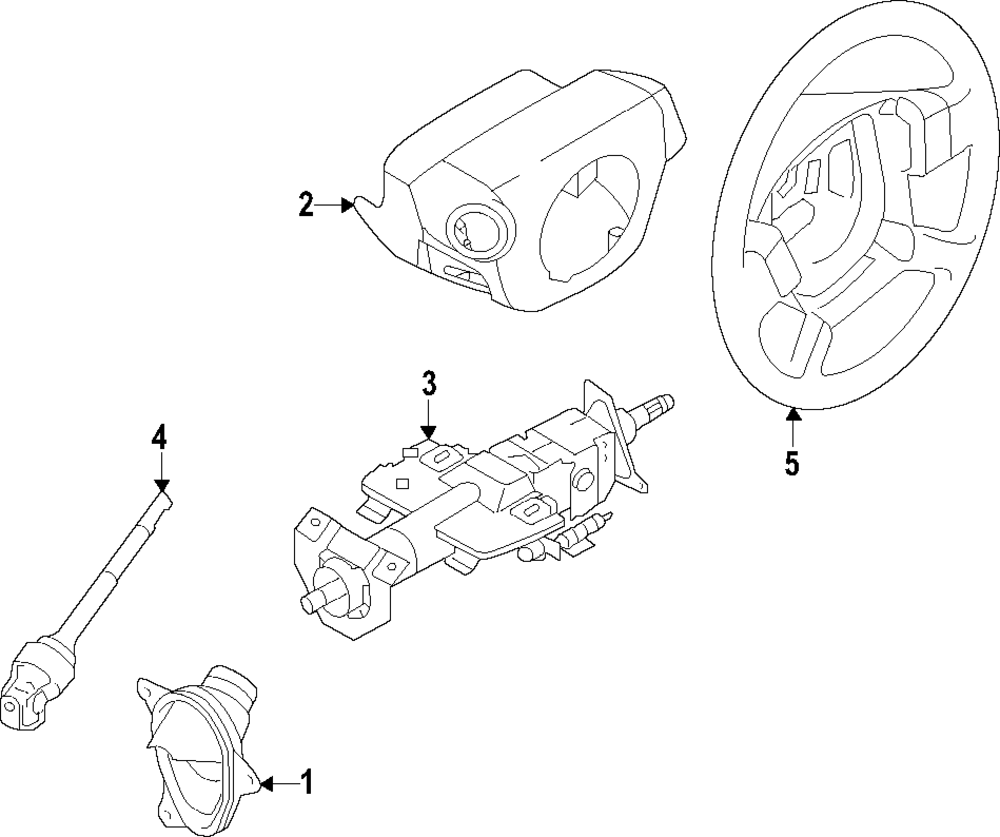 2
3
4
5
1