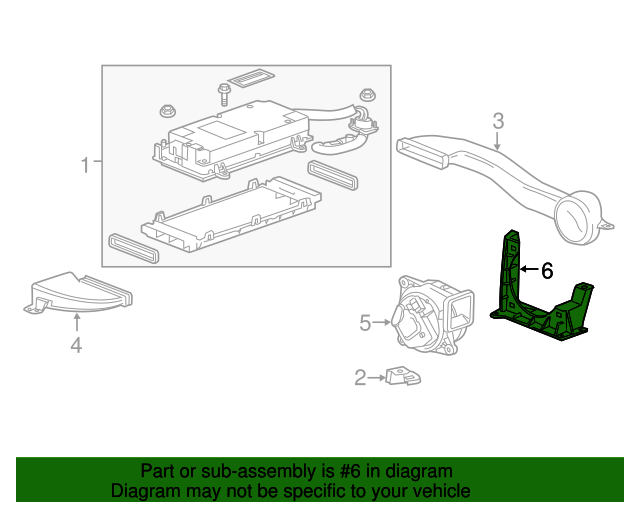 1
3
6
4
5
2

Part or sub-assembly is #6 in diagram
Diagram may not be specific to your vehicle