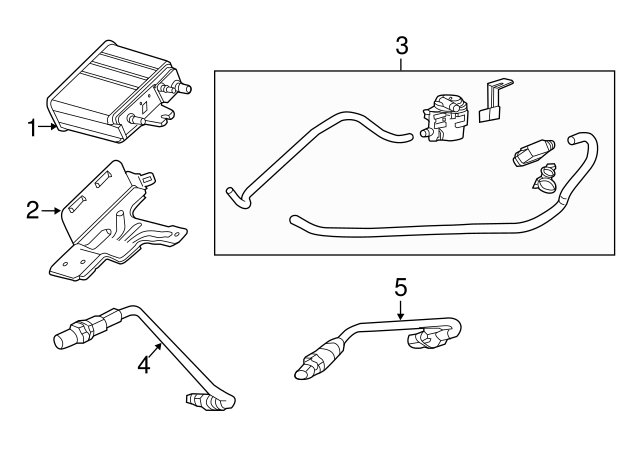 1
2
3
4
5