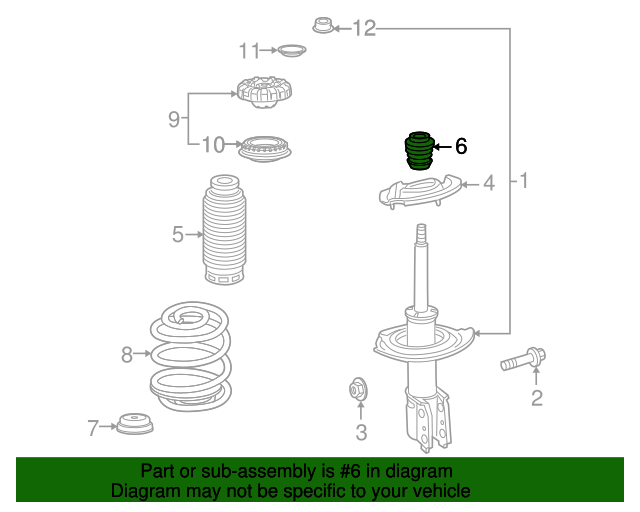 12
11
9
10
6
4
1
5
8
2
3
7

Part or sub-assembly is #6 in diagram
Diagram may not be specific to your vehicle