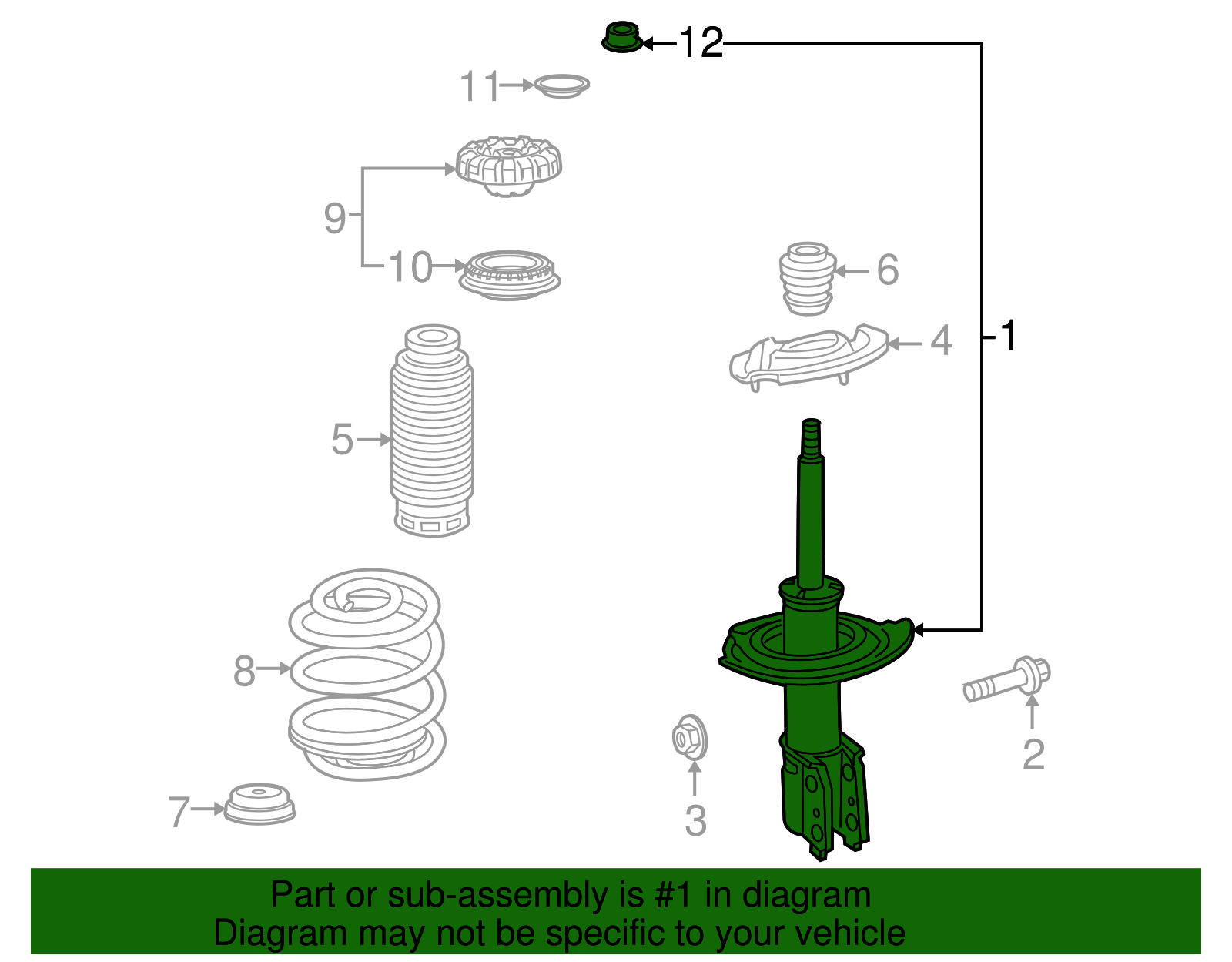 12
11
9
10
6
4
1
5
8
2
3
7

Part or sub-assembly is #1 in diagram
Diagram may not be specific to your vehicle