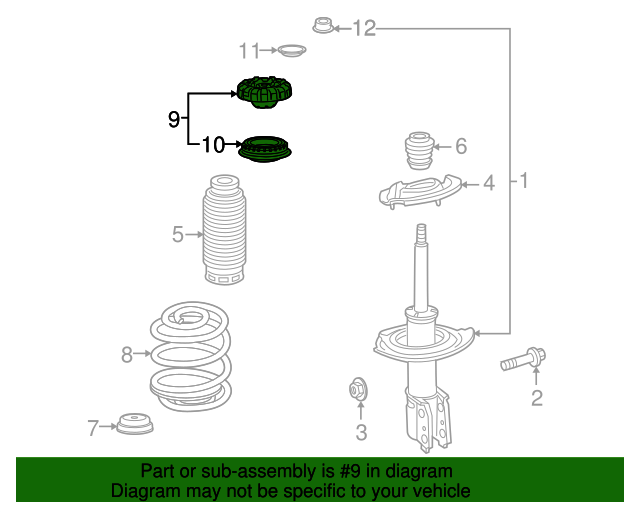 12
11
9
10
6
4
1
5
8
2
3
7

Part or sub-assembly is #9 in diagram
Diagram may not be specific to your vehicle