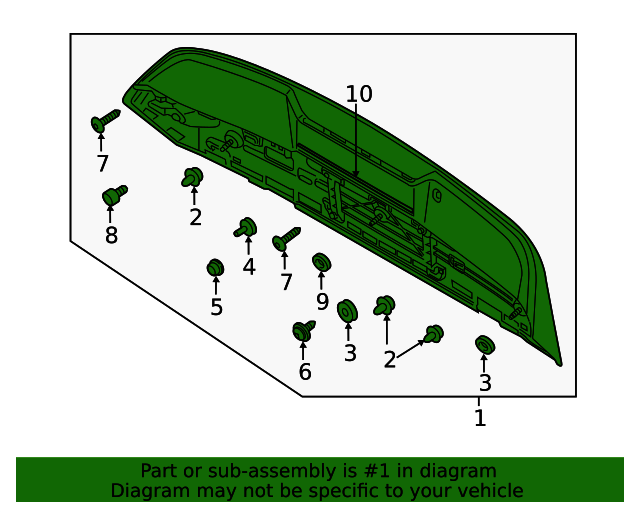 10

7

2

8

4

7

5

9

3

2

6

2

3

1

Part or sub-assembly is #1 in diagram
Diagram may not be specific to your vehicle