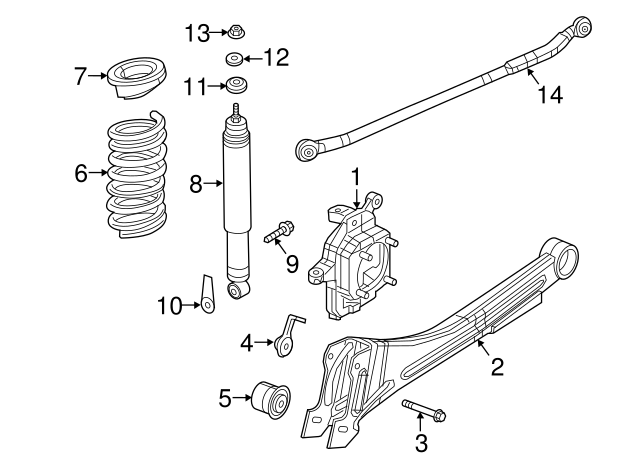 13
12
7
11
14
6
8
1
9
10
4
2
5
3