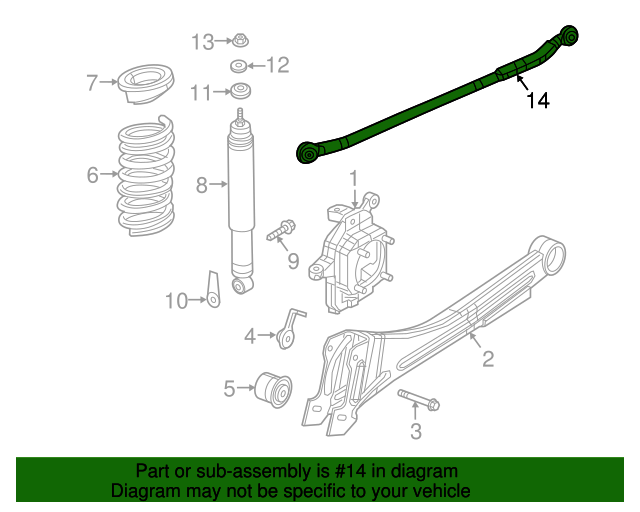 13
12
7
11
14
6
8
1
9
10
4
2
5
3

Part or sub-assembly is #14 in diagram
Diagram may not be specific to your vehicle