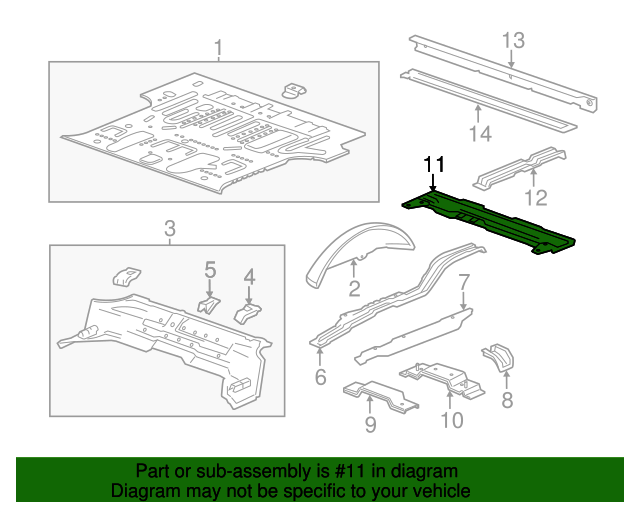 1

13

14

11

12

3

5

4

2

7

6

8

9

10

Part or sub-assembly is #11 in diagram
Diagram may not be specific to your vehicle