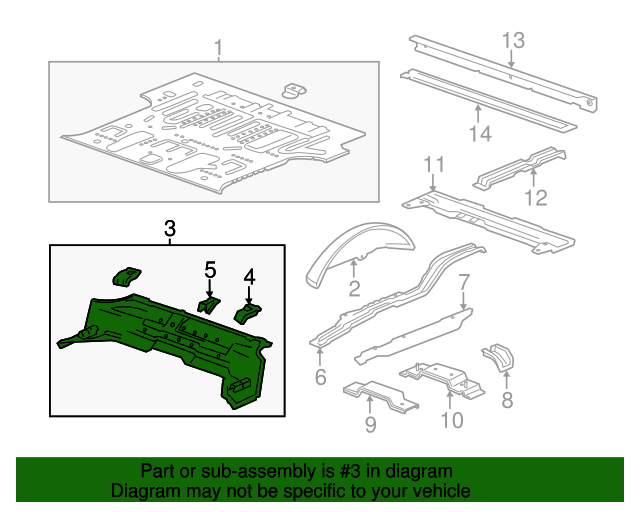 1
13
14
11
12
3
5
4
2
7
6
8
9
10

Part or sub-assembly is #3 in diagram
Diagram may not be specific to your vehicle