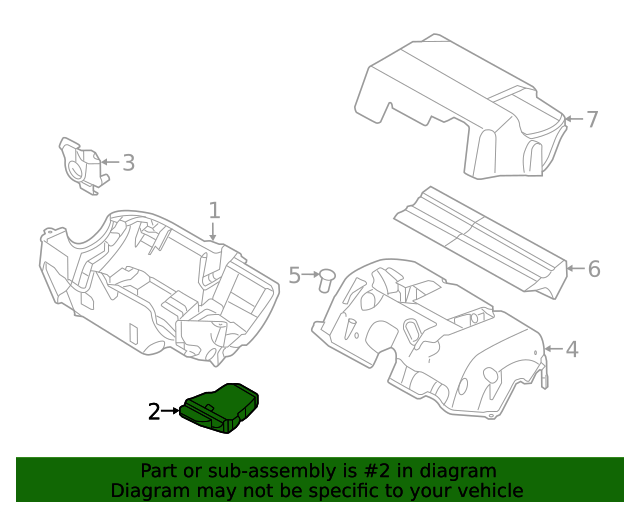 7
3
1
5
6
4
2

Part or sub-assembly is #2 in diagram
Diagram may not be specific to your vehicle