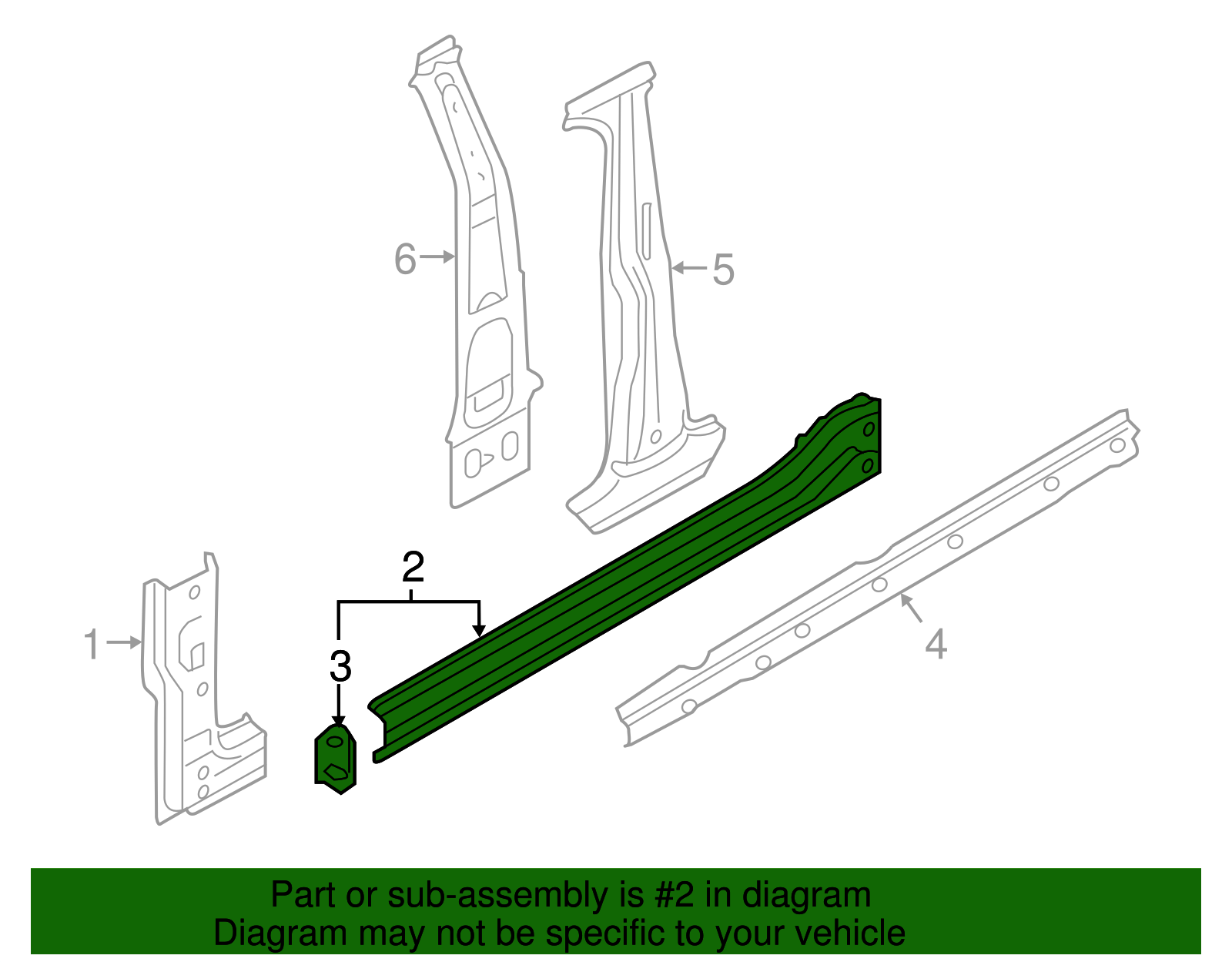 6
5
2
1
3
4

Part or sub-assembly is #2 in diagram
Diagram may not be specific to your vehicle