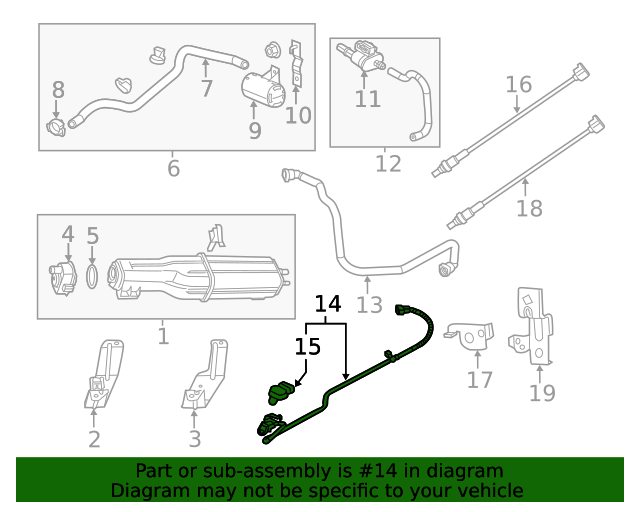 8
7
9
10
6
11
12
16
18
4
5
1
13
14
15
17
19
2
3

Part or sub-assembly is #14 in diagram
Diagram may not be specific to your vehicle