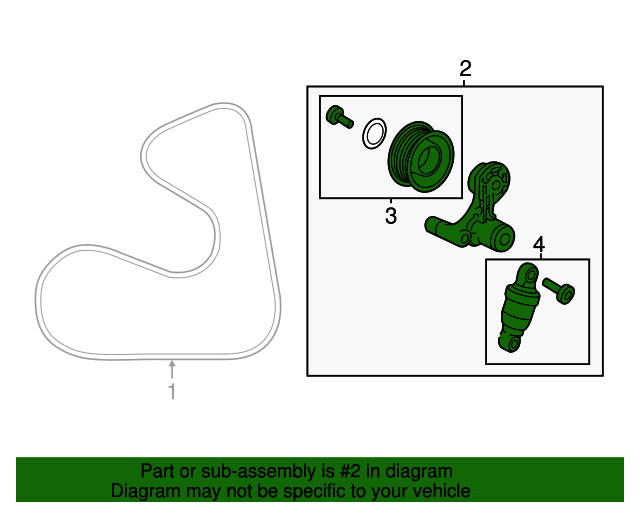 2

3

4

1

Part or sub-assembly is #2 in diagram
Diagram may not be specific to your vehicle