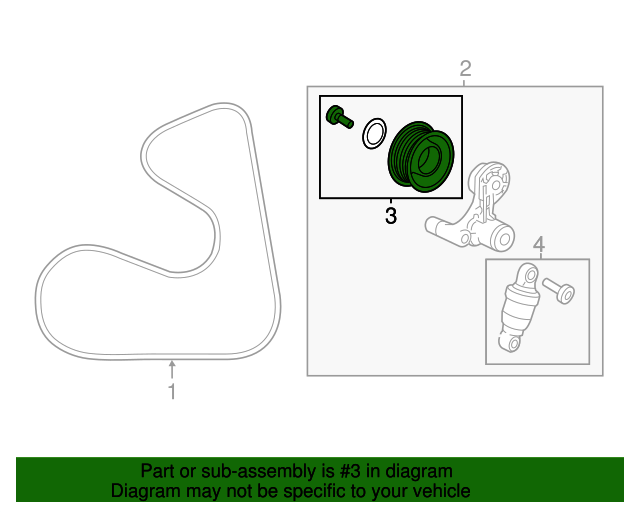 2

3

4

1

Part or sub-assembly is #3 in diagram
Diagram may not be specific to your vehicle