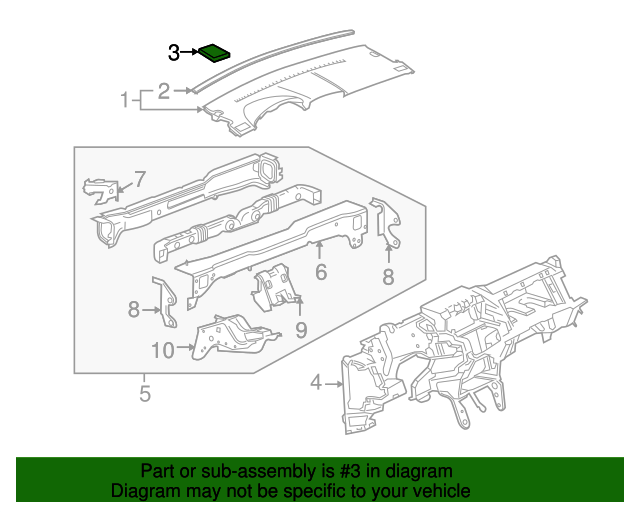 3
1
2
7
6
8
8
9
10
5
4

Part or sub-assembly is #3 in diagram
Diagram may not be specific to your vehicle