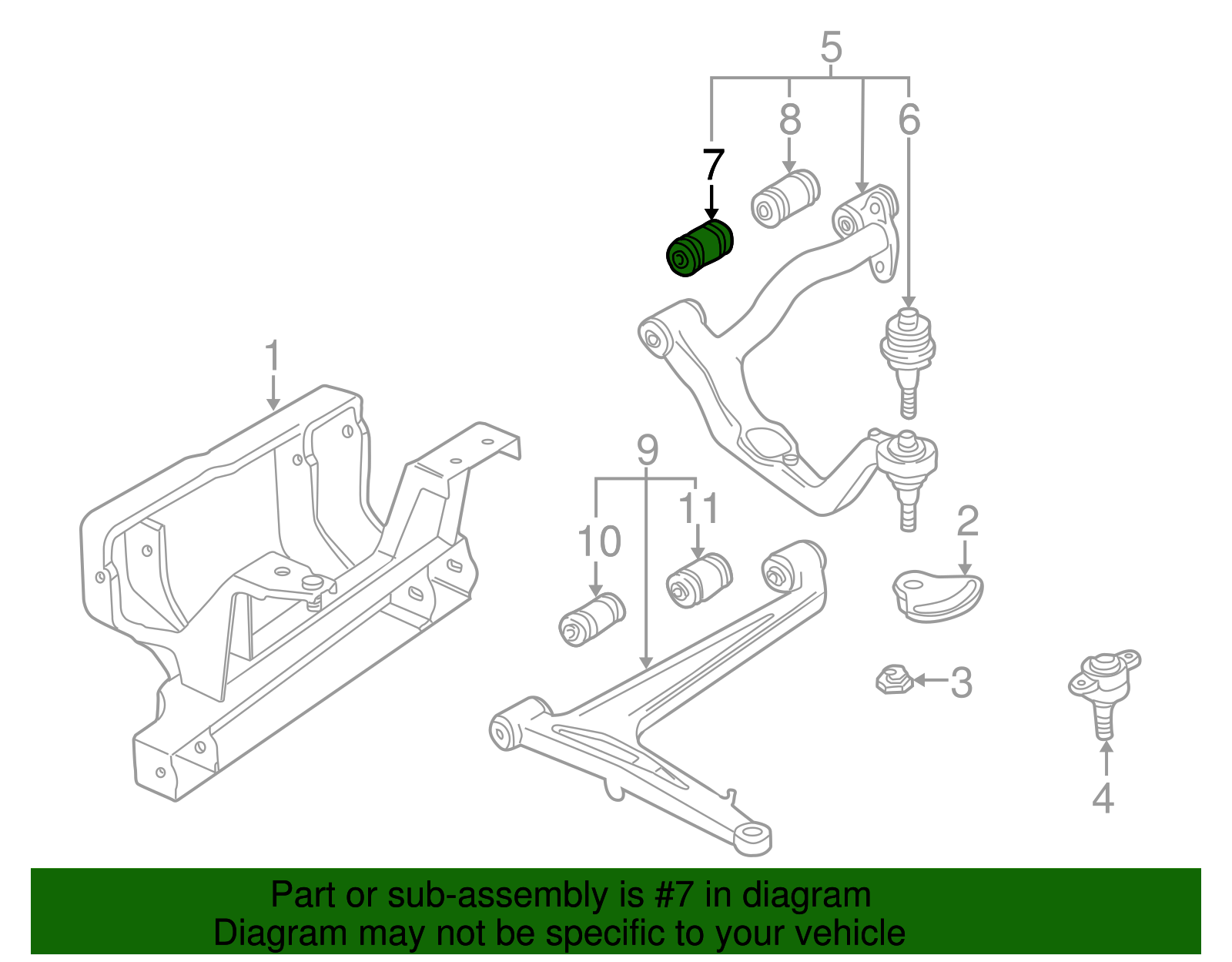 5
8
6
7
1
9
11
10
2
3
4

Part or sub-assembly is #7 in diagram
Diagram may not be specific to your vehicle