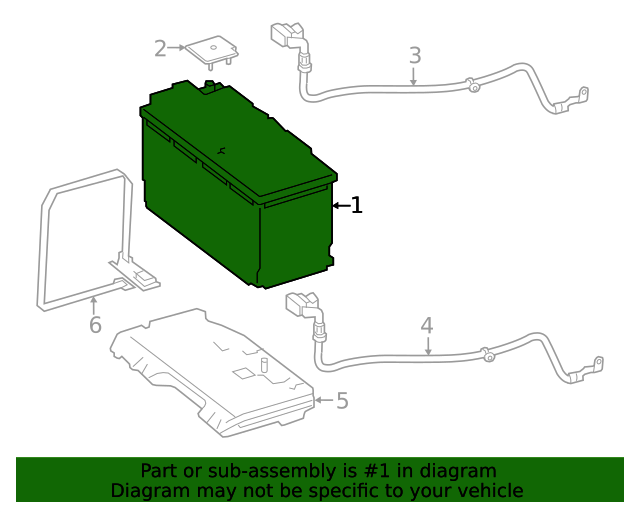 2
3
1
6
4
5

Part or sub-assembly is #1 in diagram
Diagram may not be specific to your vehicle