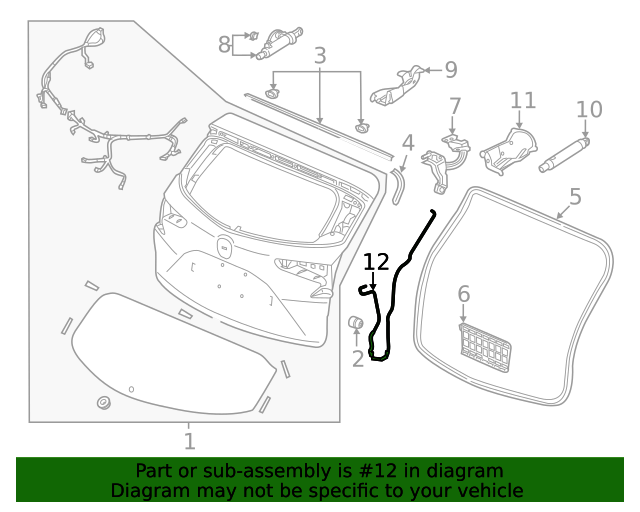 8
3
9
7
11
10
4
5
12
6
2
1
Part or sub-assembly is #12 in diagram
Diagram may not be specific to your vehicle