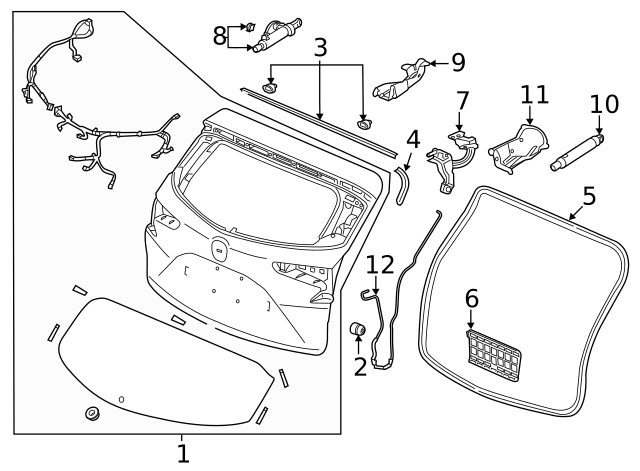 8
3
9
7
11
10
4
5
12
6
2
1