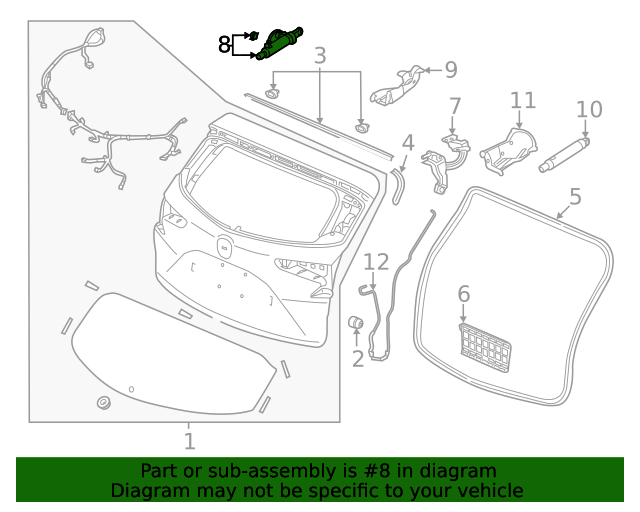 8
3
9
7
11
10
4
5
12
6
2
1

Part or sub-assembly is #8 in diagram
Diagram may not be specific to your vehicle