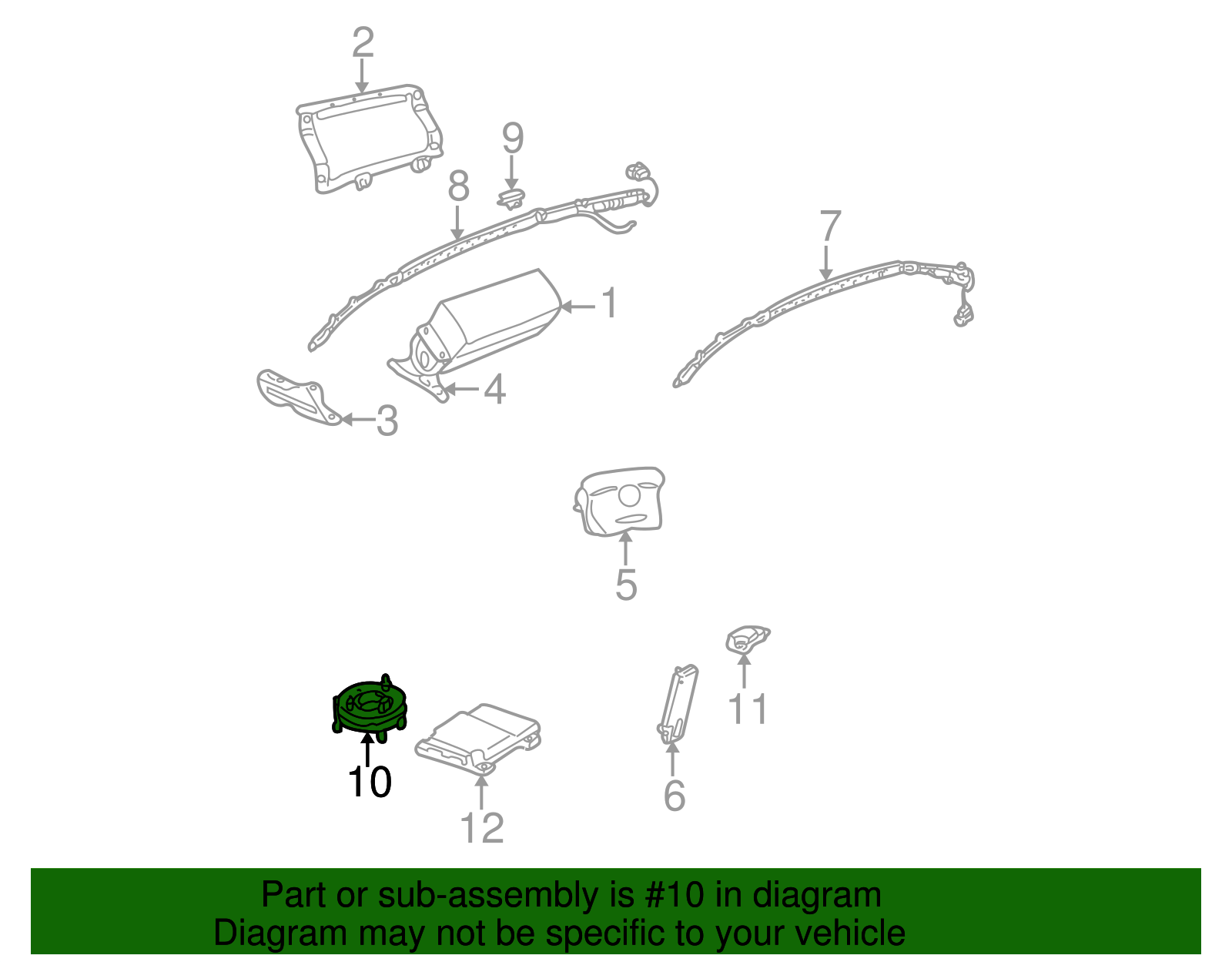 2
9
8
7
1
4
3
5
11
10
12
6

Part or sub-assembly is #10 in diagram
Diagram may not be specific to your vehicle