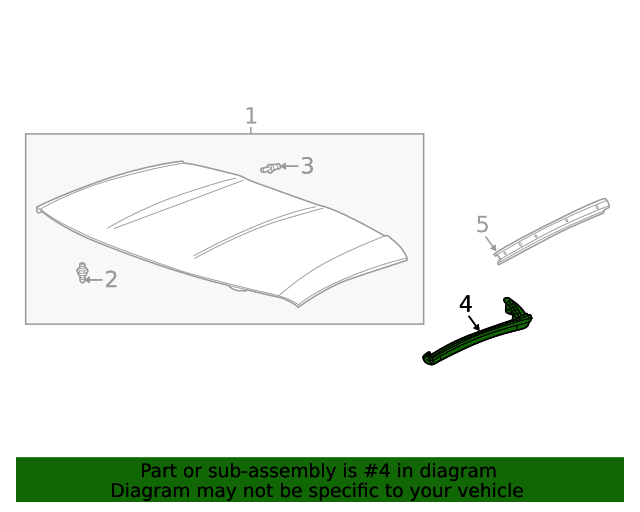 1

3

2

5

4

Part or sub-assembly is #4 in diagram
Diagram may not be specific to your vehicle