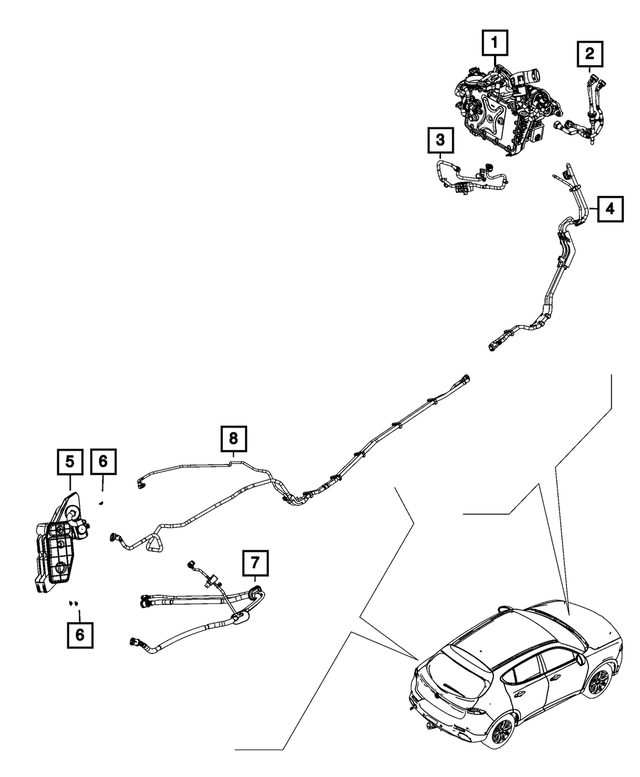 1
2
3
4
8
5
6
7
6