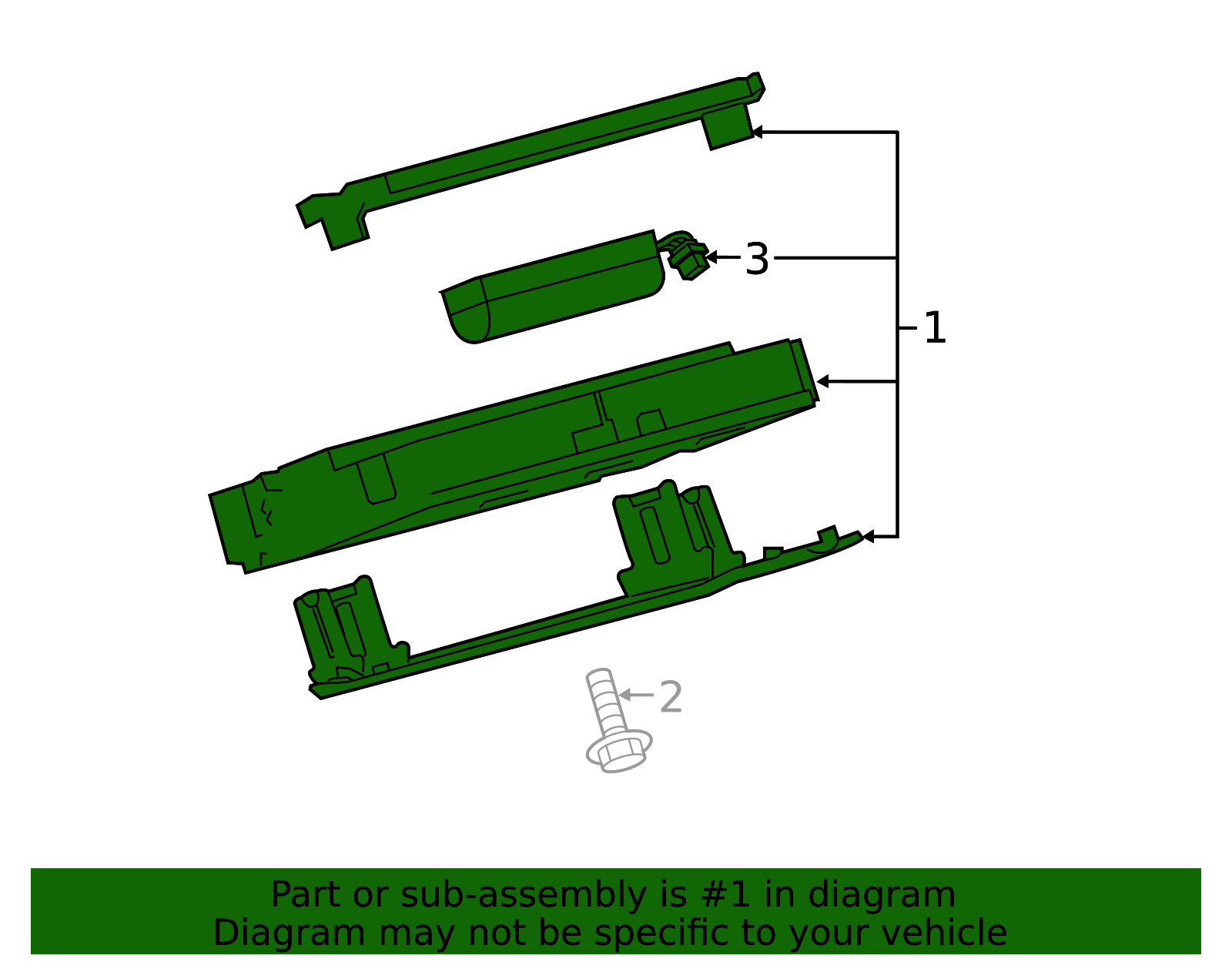 3

1

2

Part or sub-assembly is #1 in diagram
Diagram may not be specific to your vehicle