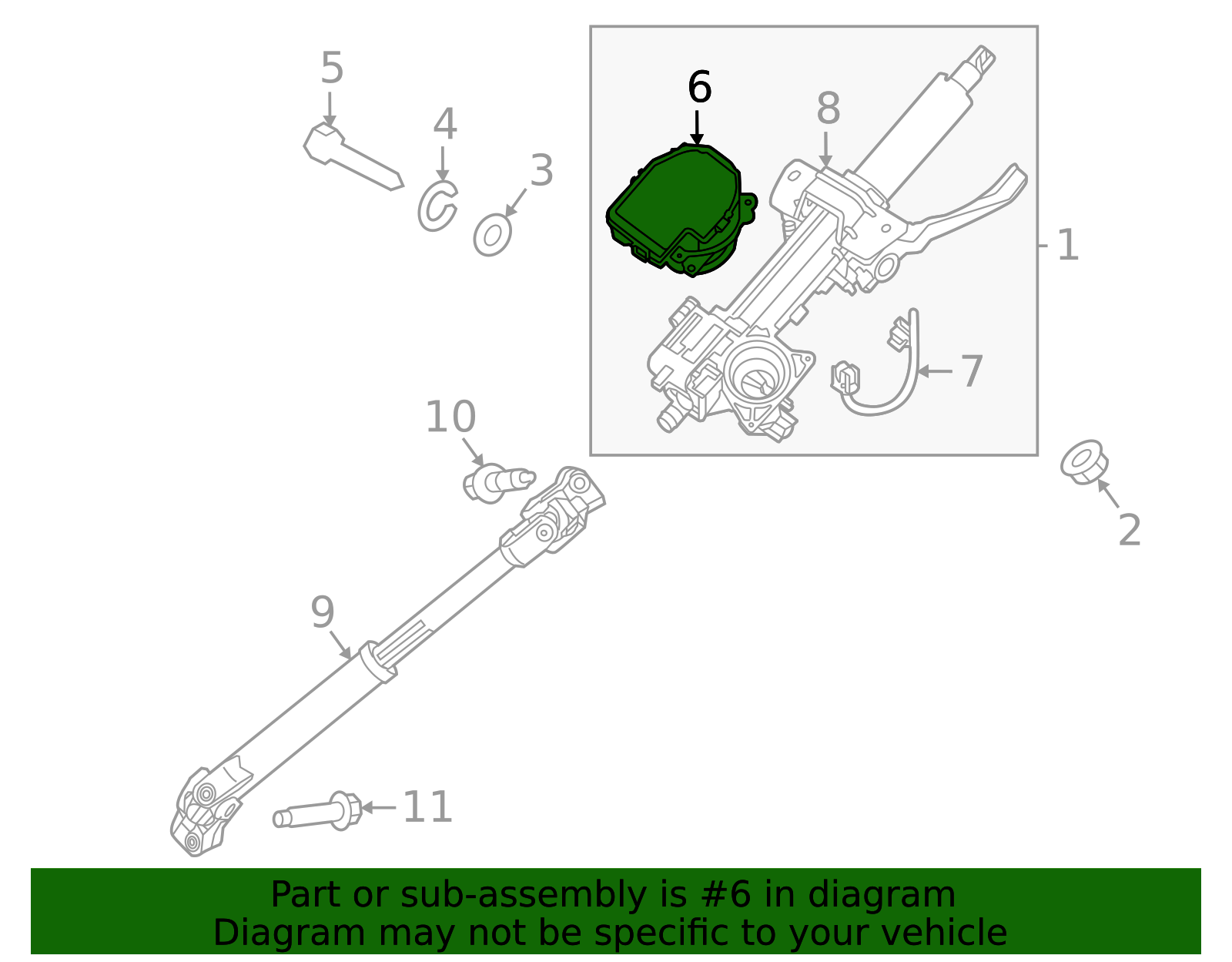 5
4
3
6
8
1
7
10
2
9
11

Part or sub-assembly is #6 in diagram
Diagram may not be specific to your vehicle