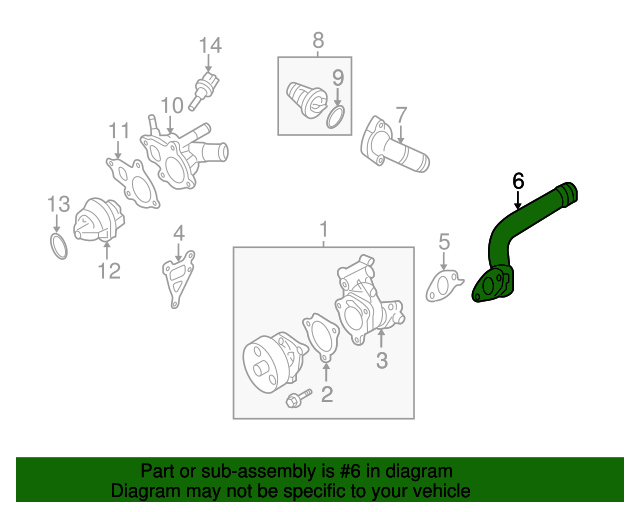 14

8

9

10

7

11

6

13

12

4

1

5

3

2

Part or sub-assembly is #6 in diagram
Diagram may not be specific to your vehicle