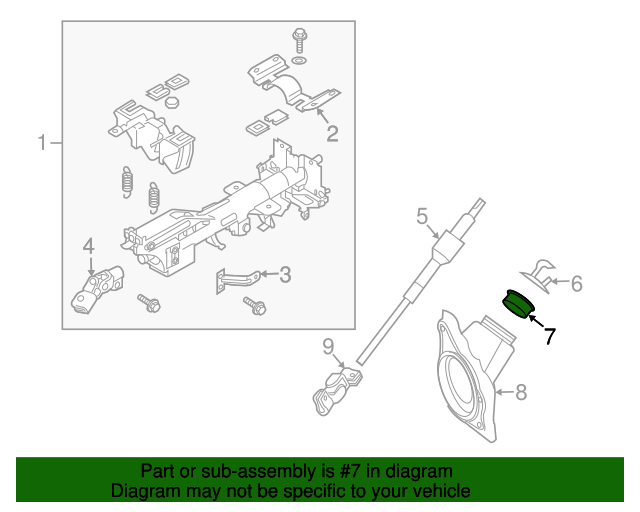 1
2
3
4
5
6
7
8
9

Part or sub-assembly is #7 in diagram
Diagram may not be specific to your vehicle