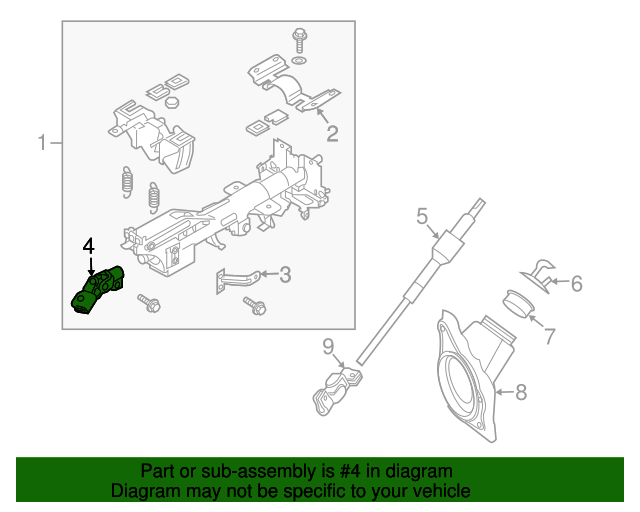 1
2
3
4
5
6
7
8
9

Part or sub-assembly is #4 in diagram
Diagram may not be specific to your vehicle