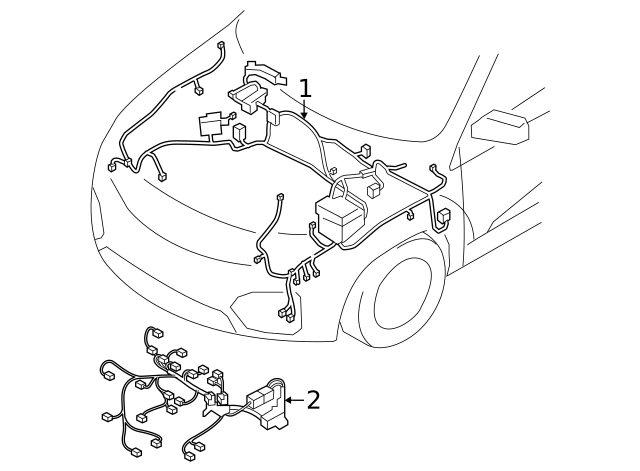 1

2