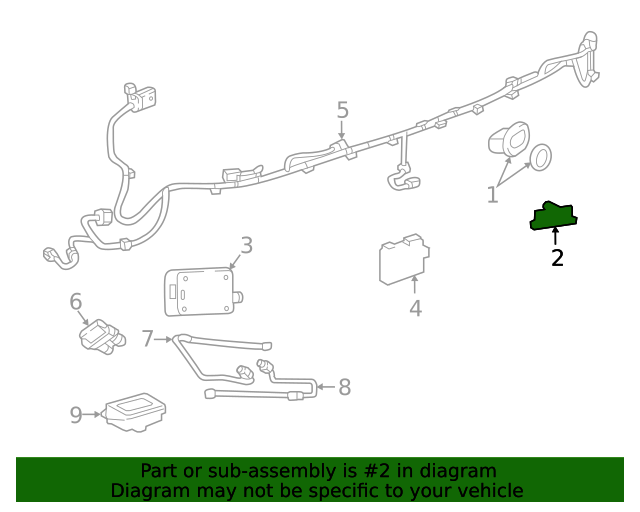 5

1

2

3

4

6

7

8

9

Part or sub-assembly is #2 in diagram
Diagram may not be specific to your vehicle