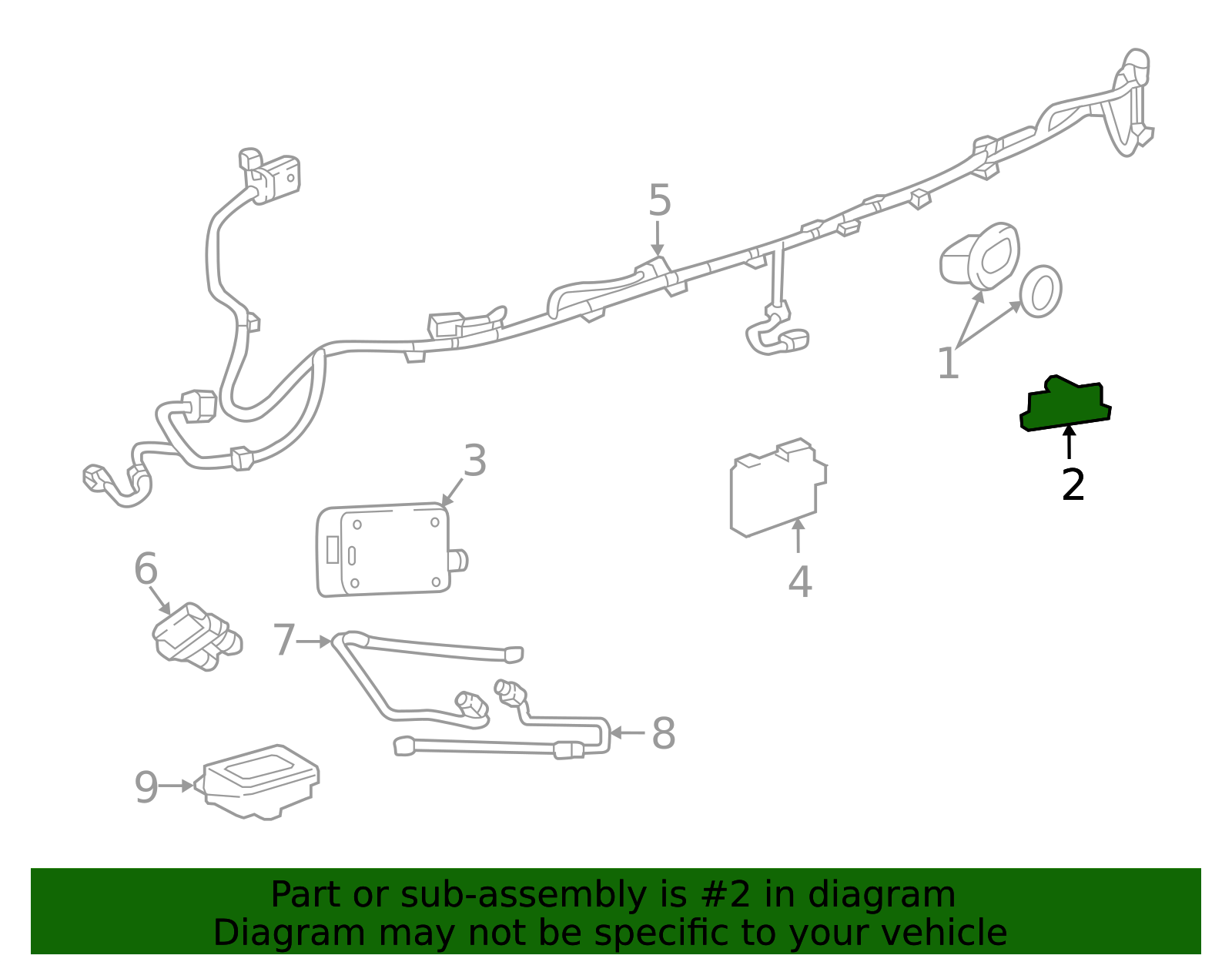 5
1
2
3
4
6
7
8
9

Part or sub-assembly is #2 in diagram
Diagram may not be specific to your vehicle