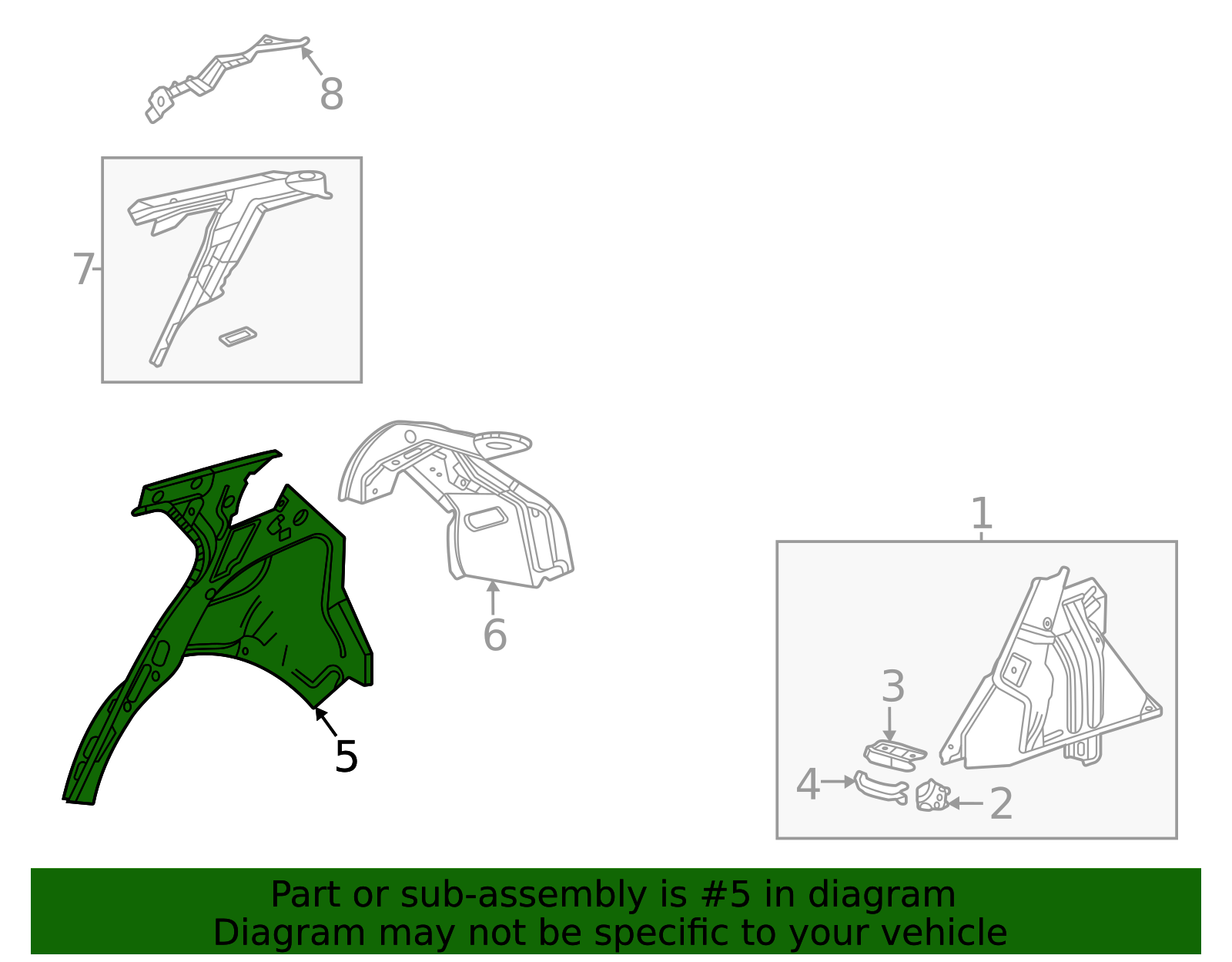 8

7

6

5

1

3

4

2

Part or sub-assembly is #5 in diagram
Diagram may not be specific to your vehicle