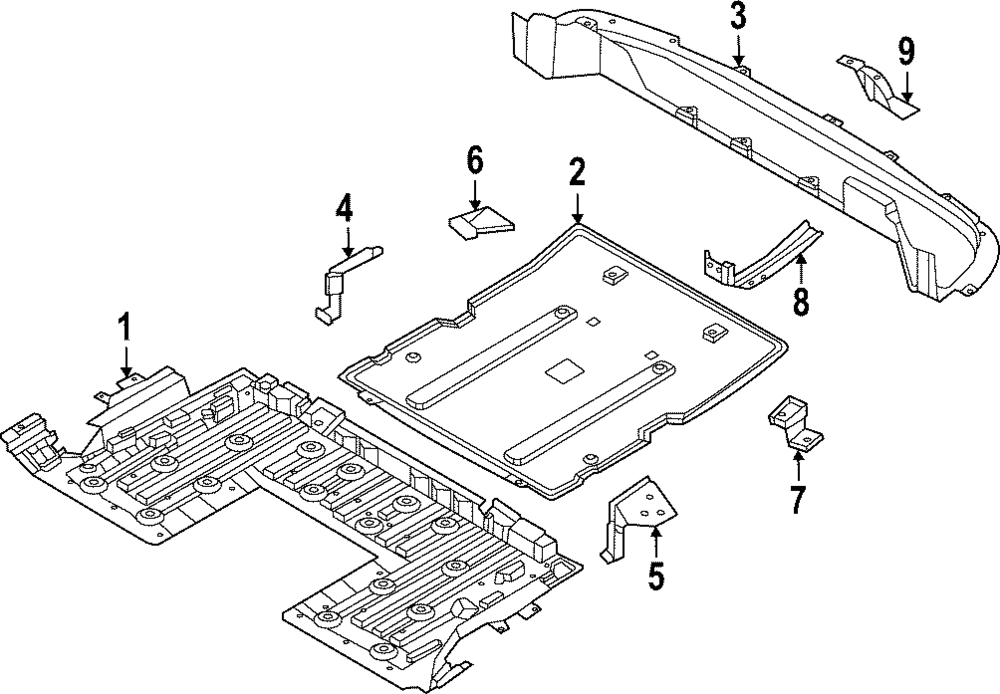 3
9
6
2
4
8
1
7
5