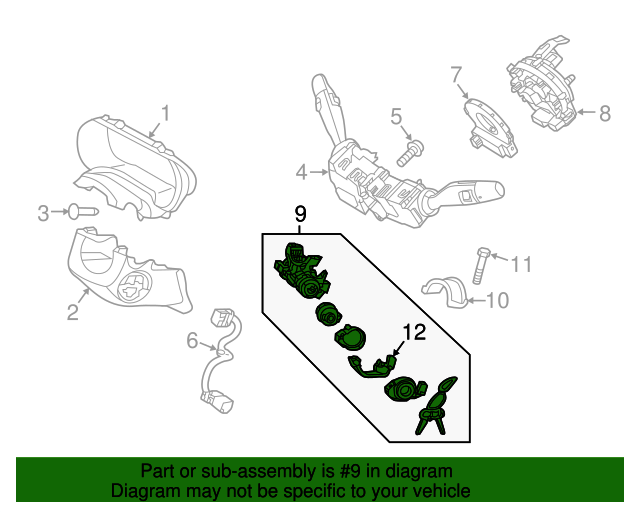 1
7
8
5
4
3
9
11
10
2
12
6

Part or sub-assembly is #9 in diagram
Diagram may not be specific to your vehicle