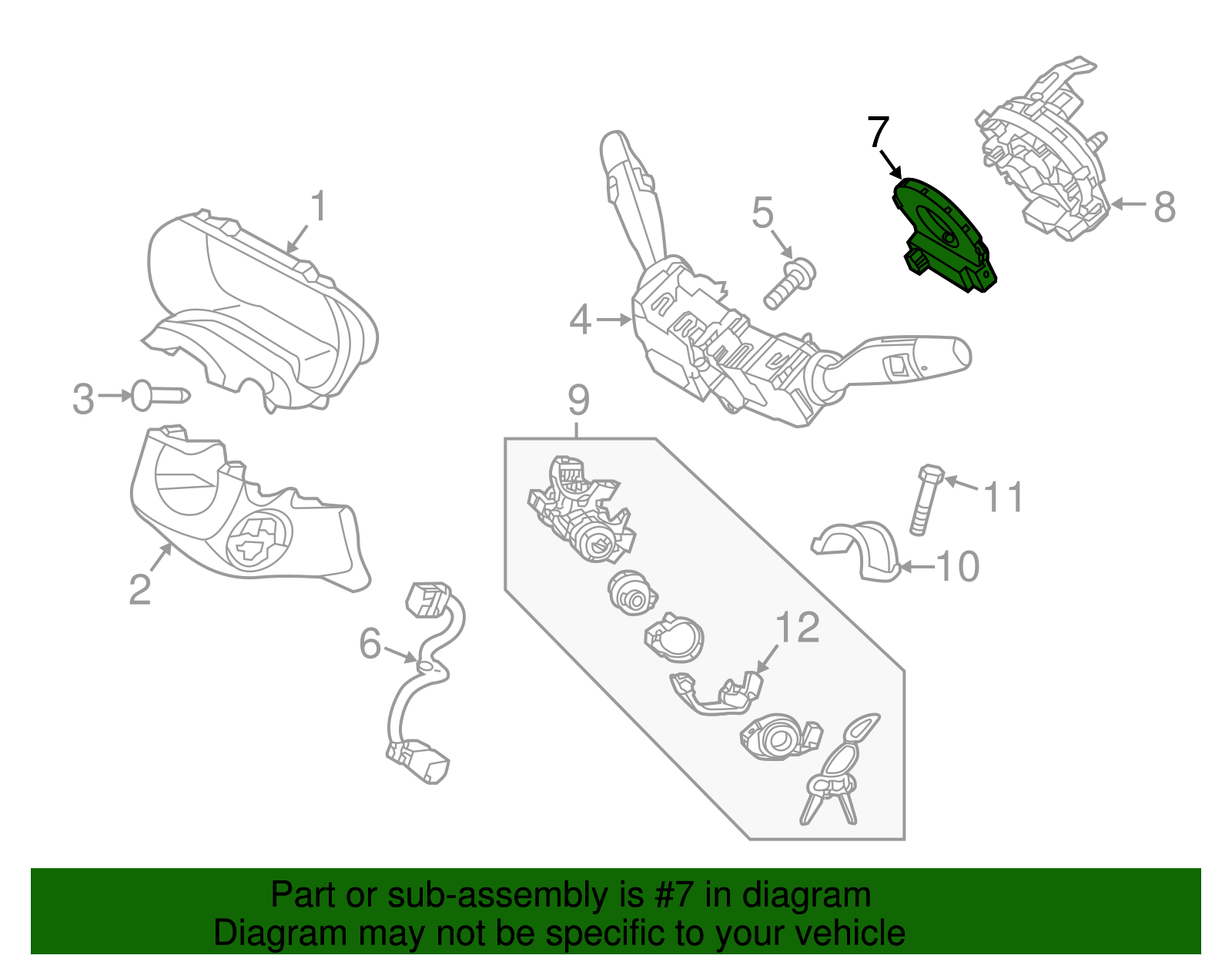 7
8
1
5
4
3
9
11
10
2
12
6

Part or sub-assembly is #7 in diagram
Diagram may not be specific to your vehicle